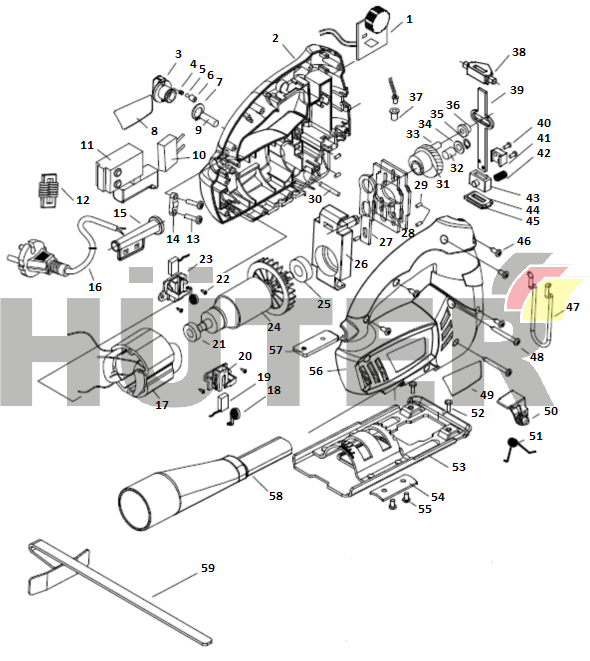 1
2
3
4
5
6
7
8
9
10
11
12
13
14
15
16
17
18
19
20
21
22
23
24
25
26
27
28
29
30
31
32
33
34
35
36
37
38
39
40
41
42
43
44
45
46
47
48
49
50
51
52
53
54
55
56
57
58
59
HÜTER